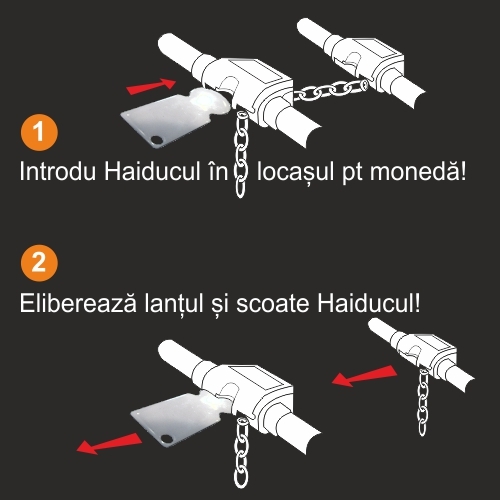 1

Introdu Haiducul în locașul pt monedă!

2

Eliberează lanțul și scoate Haiducul!